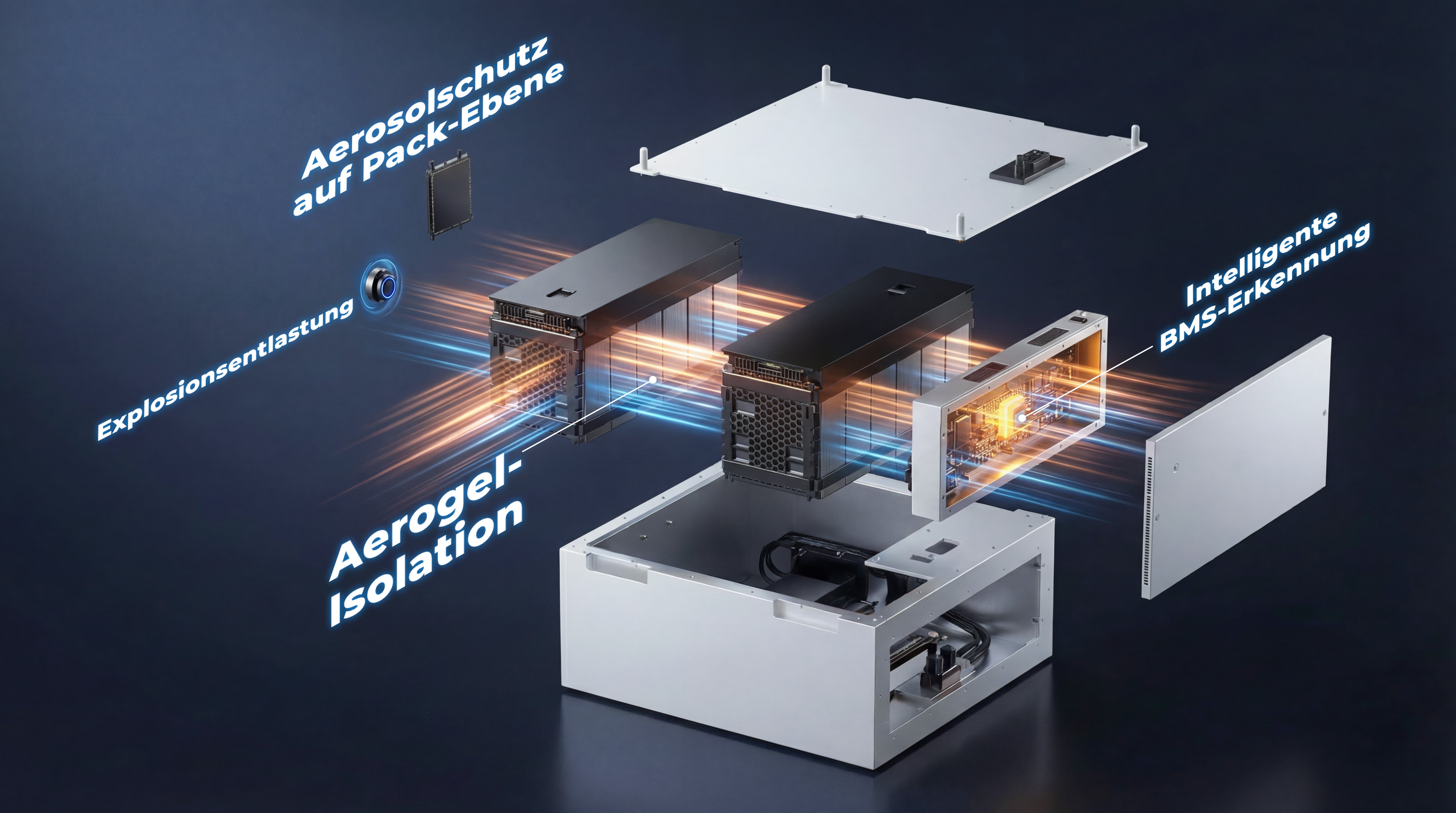 Aerosolschutz auf Pack-Ebene

Explosionsentlastung

Intelligente BMS-Erkennung

Aerogel-Isolation